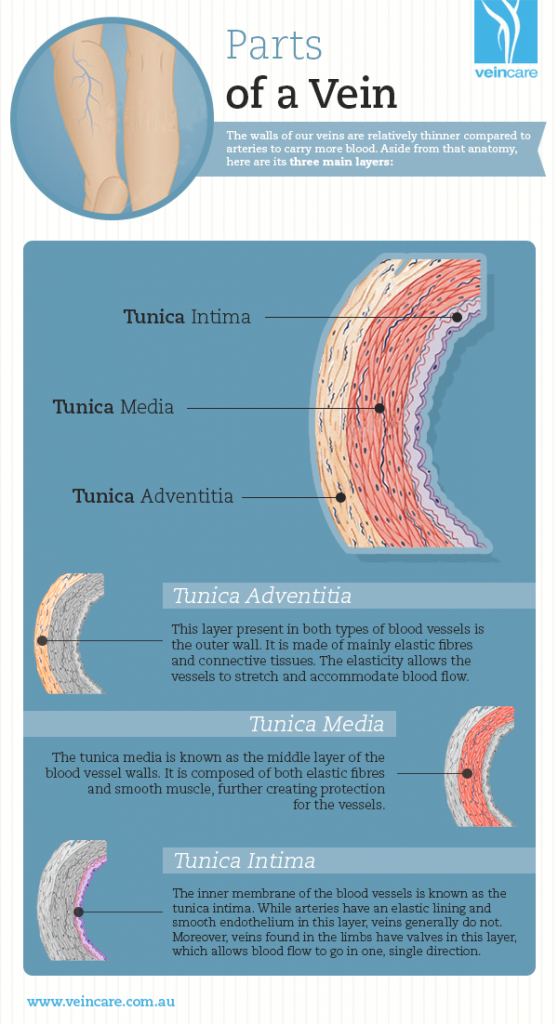 Parts of a Vein

veincare

The walls of our veins are relatively thinner compared to arteries to carry more blood. Aside from that anatomy, here are its three main layers:

Tunica Intima

Tunica Media

Tunica Adventitia

Tunica Adventitia

This layer present in both types of blood vessels is the outer wall. It is made of mainly elastic fibres and connective tissues. The elasticity allows the vessels to stretch and accommodate blood flow.

Tunica Media

The tunica media is known as the middle layer of the blood vessel walls. It is composed of both elastic fibres and smooth muscle, further creating protection for the vessels.

Tunica Intima

The inner membrane of the blood vessels is known as the tunica intima. While arteries have an elastic lining and smooth endothelium in this layer, veins generally do not. Moreover, veins found in the limbs have valves in this layer, which allows blood flow to go in one, single direction.

www.veincare.com.au